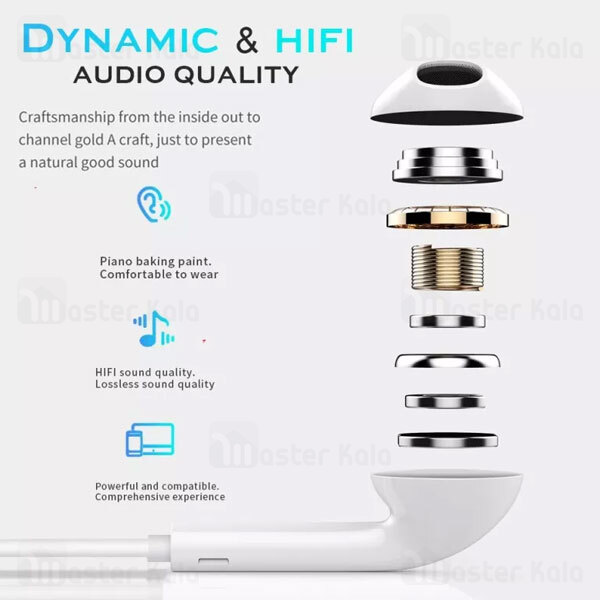 DYNAMIC & HIFI
AUDIO QUALITY

Craftsmanship from the inside out to channel gold A craft, just to present a natural good sound

Piano baking paint.
Comfortable to wear

HIFI sound quality.
Lossless sound quality

Powerful and compatible.
Comprehensive experience

Master Kala
Master Kala
Master Kala
Master Kala
Master Kala
Master Kala
Master Kala